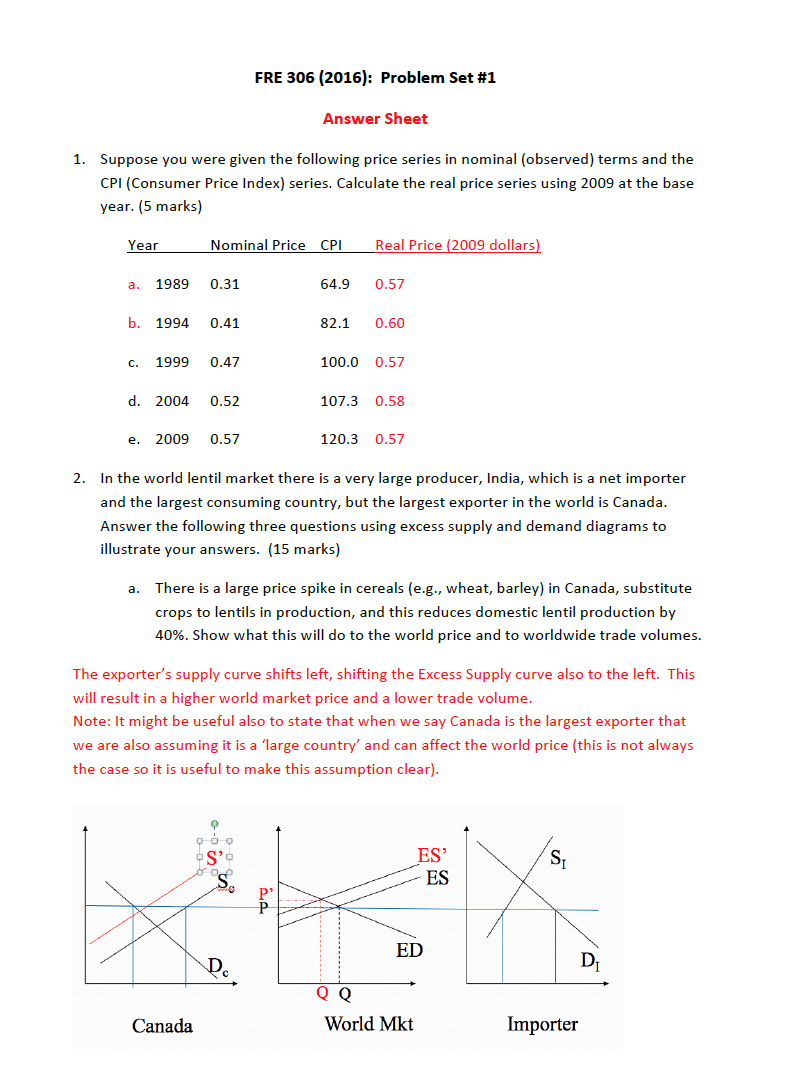 FRE 306 (2016): Problem Set #1

Answer Sheet

1. Suppose you were given the following price series in nominal (observed) terms and the CPI (Consumer Price Index) series. Calculate the real price series using 2009 at the base year. (5 marks)

| Year | Nominal Price | CPI | Real Price (2009 dollars) |
|---|---|---|---|
| a. 1989 | 0.31 | 64.9 | 0.57 |
| b. 1994 | 0.41 | 82.1 | 0.60 |
| c. 1999 | 0.47 | 100.0 | 0.57 |
| d. 2004 | 0.52 | 107.3 | 0.58 |
| e. 2009 | 0.57 | 120.3 | 0.57 |

2. In the world lentil market there is a very large producer, India, which is a net importer and the largest consuming country, but the largest exporter in the world is Canada. Answer the following three questions using excess supply and demand diagrams to illustrate your answers. (15 marks)

a. There is a large price spike in cereals (e.g., wheat, barley) in Canada, substitute crops to lentils in production, and this reduces domestic lentil production by 40%. Show what this will do to the world price and to worldwide trade volumes.

The exporter's supply curve shifts left, shifting the Excess Supply curve also to the left. This will result in a higher world market price and a lower trade volume.
Note: It might be useful also to state that when we say Canada is the largest exporter that we are also assuming it is a 'large country' and can affect the world price (this is not always the case so it is useful to make this assumption clear).

S'
$S_c$
$D_c$
Canada
P'
P
ES'
ES
ED
Q Q
World Mkt
$S_I$
$D_I$
Importer